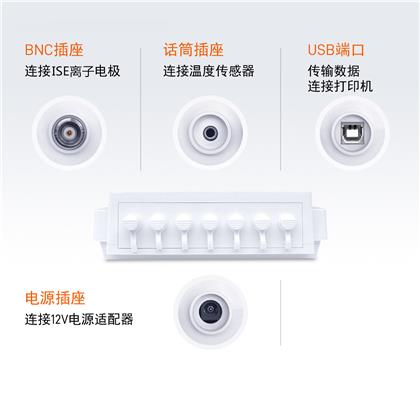 BNC插座
连接ISE离子电极

话筒插座
连接温度传感器

USB端口
传输数据
连接打印机

电源插座
连接12V电源适配器