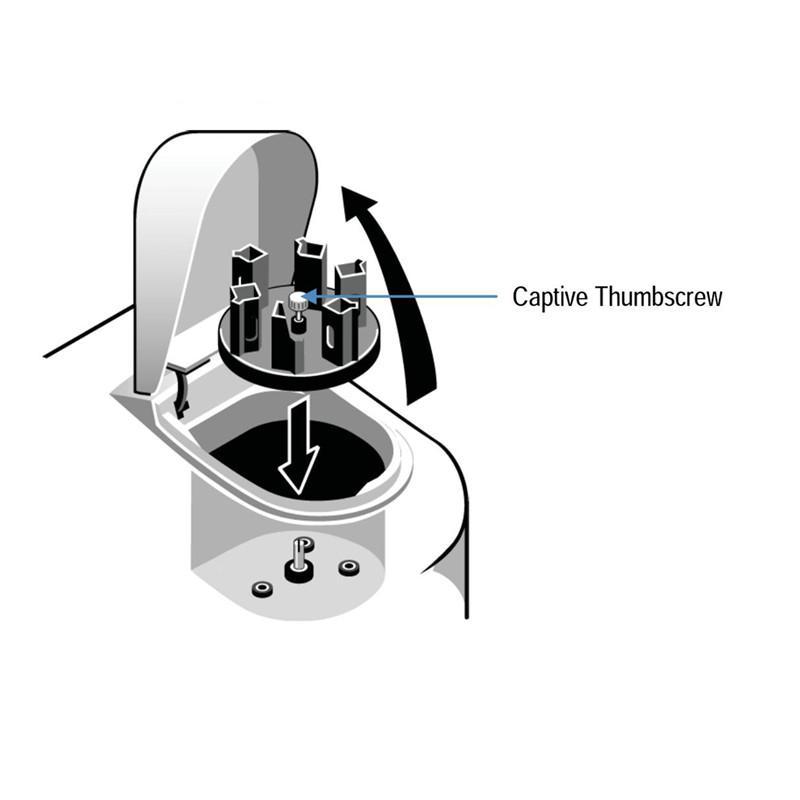 Captive Thumbscrew